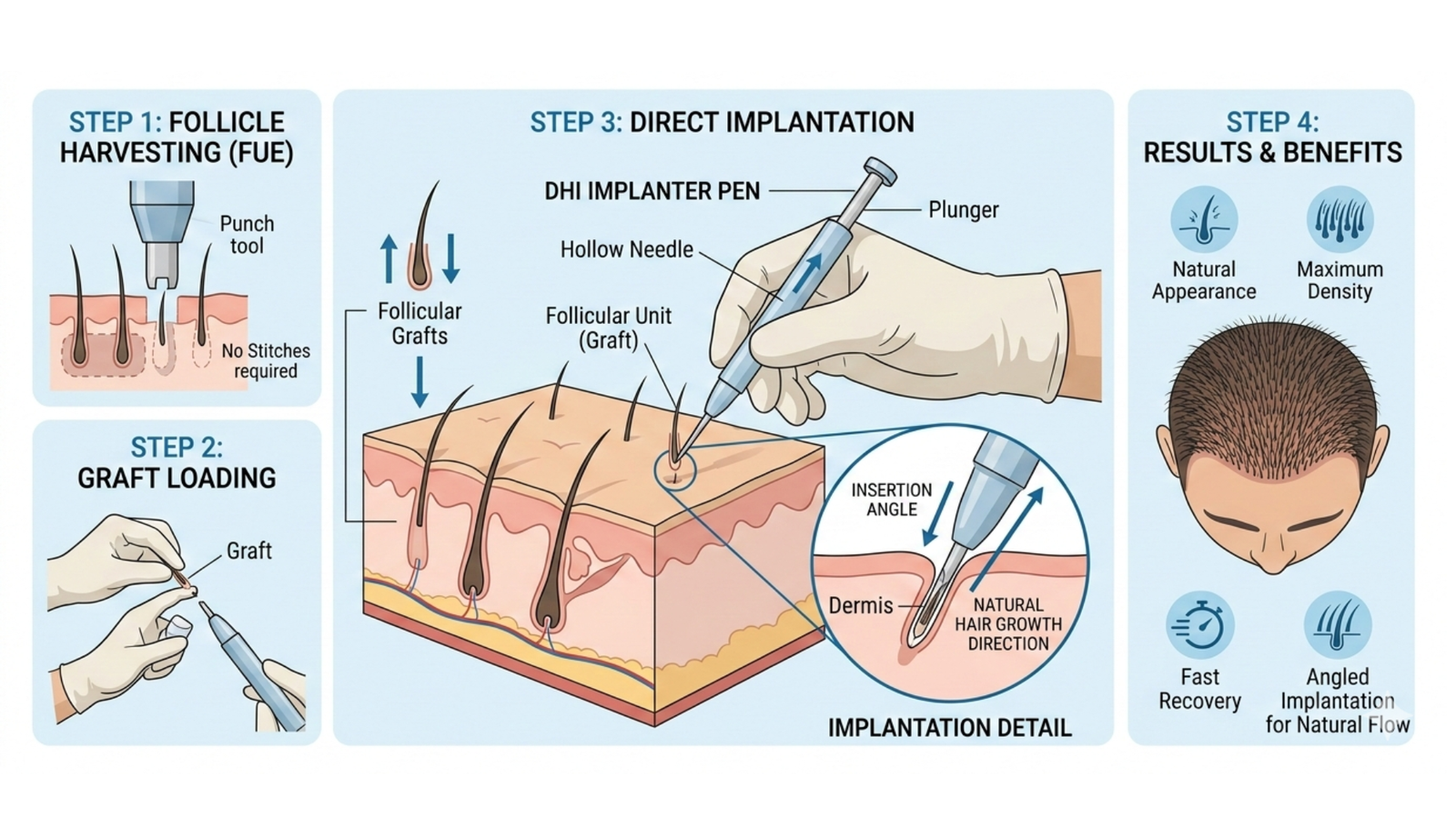 STEP 1: FOLLICLE HARVESTING (FUE)

Punch tool

No Stitches required

STEP 2: GRAFT LOADING

Graft

STEP 3: DIRECT IMPLANTATION

DHI IMPLANTER PEN

Plunger

Hollow Needle

Follicular Grafts

Follicular Unit (Graft)

INSERTION ANGLE

Dermis

NATURAL HAIR GROWTH DIRECTION

IMPLANTATION DETAIL

STEP 4: RESULTS & BENEFITS

Natural Appearance

Maximum Density

Fast Recovery

Angled Implantation for Natural Flow